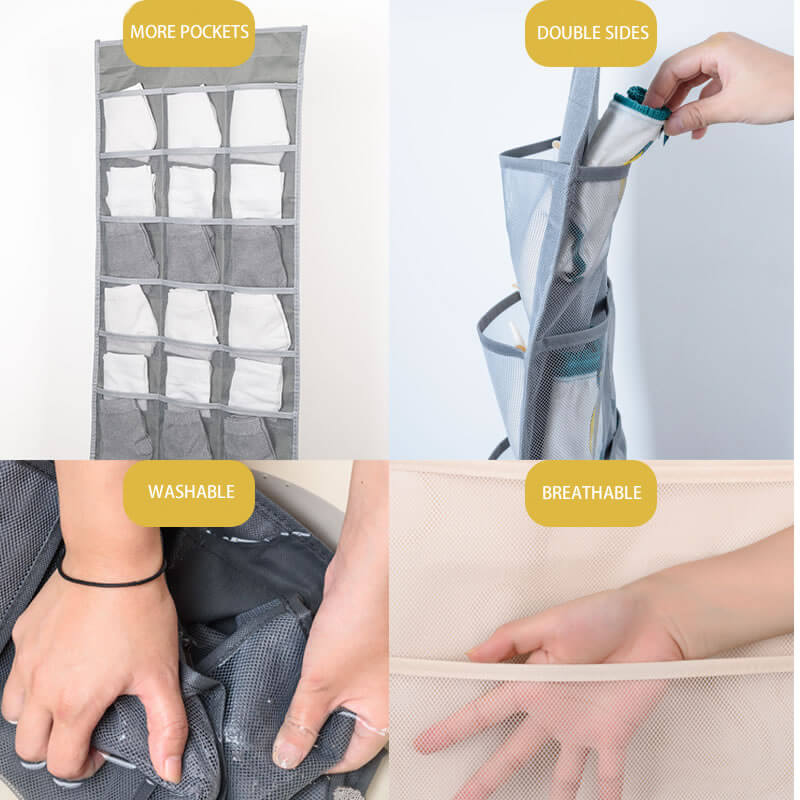 MORE POCKETS

DOUBLE SIDES

WASHABLE

BREATHABLE